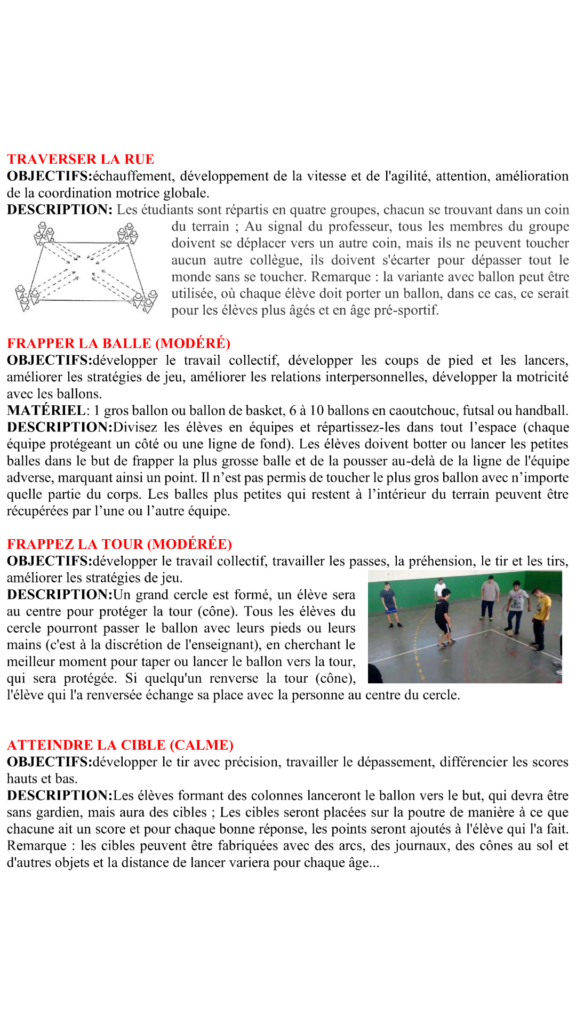 TRAVERSER LA RUE
OBJECTIFS:échauffement, développement de la vitesse et de l'agilité, attention, amélioration de la coordination motrice globale.
DESCRIPTION: Les étudiants sont répartis en quatre groupes, chacun se trouvant dans un coin du terrain ; Au signal du professeur, tous les membres du groupe doivent se déplacer vers un autre coin, mais ils ne peuvent toucher aucun autre collègue, ils doivent s'écarter pour dépasser tout le monde sans se toucher. Remarque : la variante avec ballon peut être utilisée, où chaque élève doit porter un ballon, dans ce cas, ce serait pour les élèves plus âgés et en âge pré-sportif.

FRAPPER LA BALLE (MODÉRÉ)
OBJECTIFS:développer le travail collectif, développer les coups de pied et les lancers, améliorer les stratégies de jeu, améliorer les relations interpersonnelles, développer la motricité avec les ballons.
MATÉRIEL: 1 gros ballon ou ballon de basket, 6 à 10 ballons en caoutchouc, futsal ou handball.
DESCRIPTION:Divisez les élèves en équipes et répartissez-les dans tout l'espace (chaque équipe protégeant un côté ou une ligne de fond). Les élèves doivent botter ou lancer les petites balles dans le but de frapper la plus grosse balle et de la pousser au-delà de la ligne de l'équipe adverse, marquant ainsi un point. Il n'est pas permis de toucher le plus gros ballon avec n'importe quelle partie du corps. Les balles plus petites qui restent à l'intérieur du terrain peuvent être récupérées par l'une ou l'autre équipe.

FRAPPEZ LA TOUR (MODÉRÉE)
OBJECTIFS:développer le travail collectif, travailler les passes, la préhension, le tir et les tirs, améliorer les stratégies de jeu.
DESCRIPTION:Un grand cercle est formé, un élève sera au centre pour protéger la tour (cône). Tous les élèves du cercle pourront passer le ballon avec leurs pieds ou leurs mains (c'est à la discrétion de l'enseignant), en cherchant le meilleur moment pour taper ou lancer le ballon vers la tour, qui sera protégée. Si quelqu'un renverse la tour (cône), l'élève qui l'a renversée échange sa place avec la personne au centre du cercle.

ATTEINDRE LA CIBLE (CALME)
OBJECTIFS:développer le tir avec précision, travailler le dépassement, différencier les scores hauts et bas.
DESCRIPTION:Les élèves formant des colonnes lanceront le ballon vers le but, qui devra être sans gardien, mais aura des cibles ; Les cibles seront placées sur la poutre de manière à ce que chacune ait un score et pour chaque bonne réponse, les points seront ajoutés à l'élève qui l'a fait. Remarque : les cibles peuvent être fabriquées avec des arcs, des journaux, des cônes au sol et d'autres objets et la distance de lancer variera pour chaque âge...